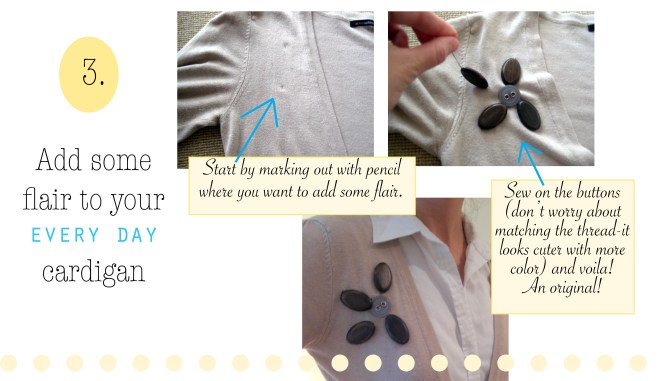 3.

Add some flair to your EVERY DAY cardigan

Start by marking out with pencil where you want to add some flair.

Sew on the buttons (don't worry about matching the thread-it looks cuter with more color) and voila! An original!