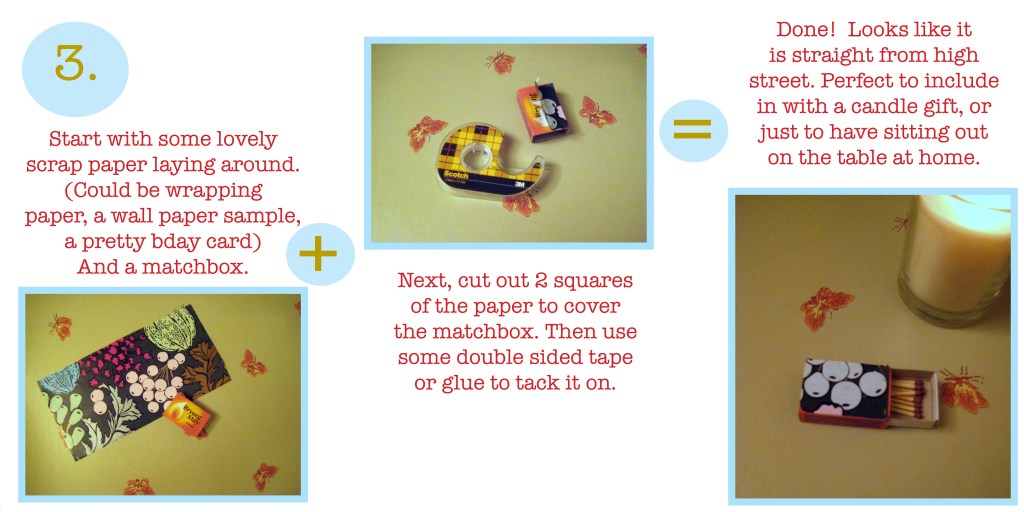 3.

Start with some lovely scrap paper laying around. (Could be wrapping paper, a wall paper sample, a pretty bday card) And a matchbox.

+

Scotch

3M

Next, cut out 2 squares of the paper to cover the matchbox. Then use some double sided tape or glue to tack it on.

=

Done! Looks like it is straight from high street. Perfect to include in with a candle gift, or just to have sitting out on the table at home.